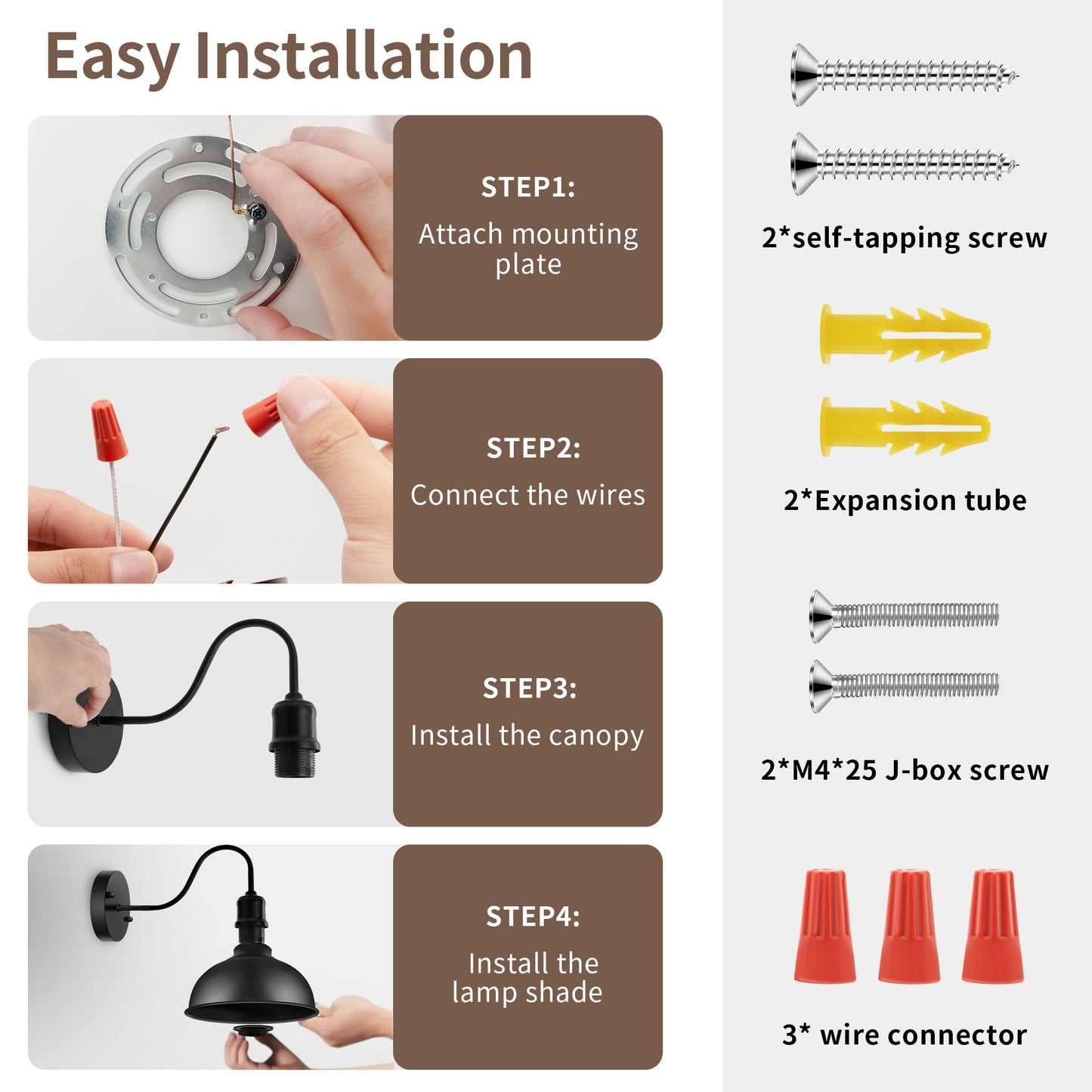 Easy Installation

STEP1:
Attach mounting plate

STEP2:
Connect the wires

STEP3:
Install the canopy

STEP4:
Install the lamp shade

2*self-tapping screw

2*Expansion tube

2*M4*25 J-box screw

3* wire connector