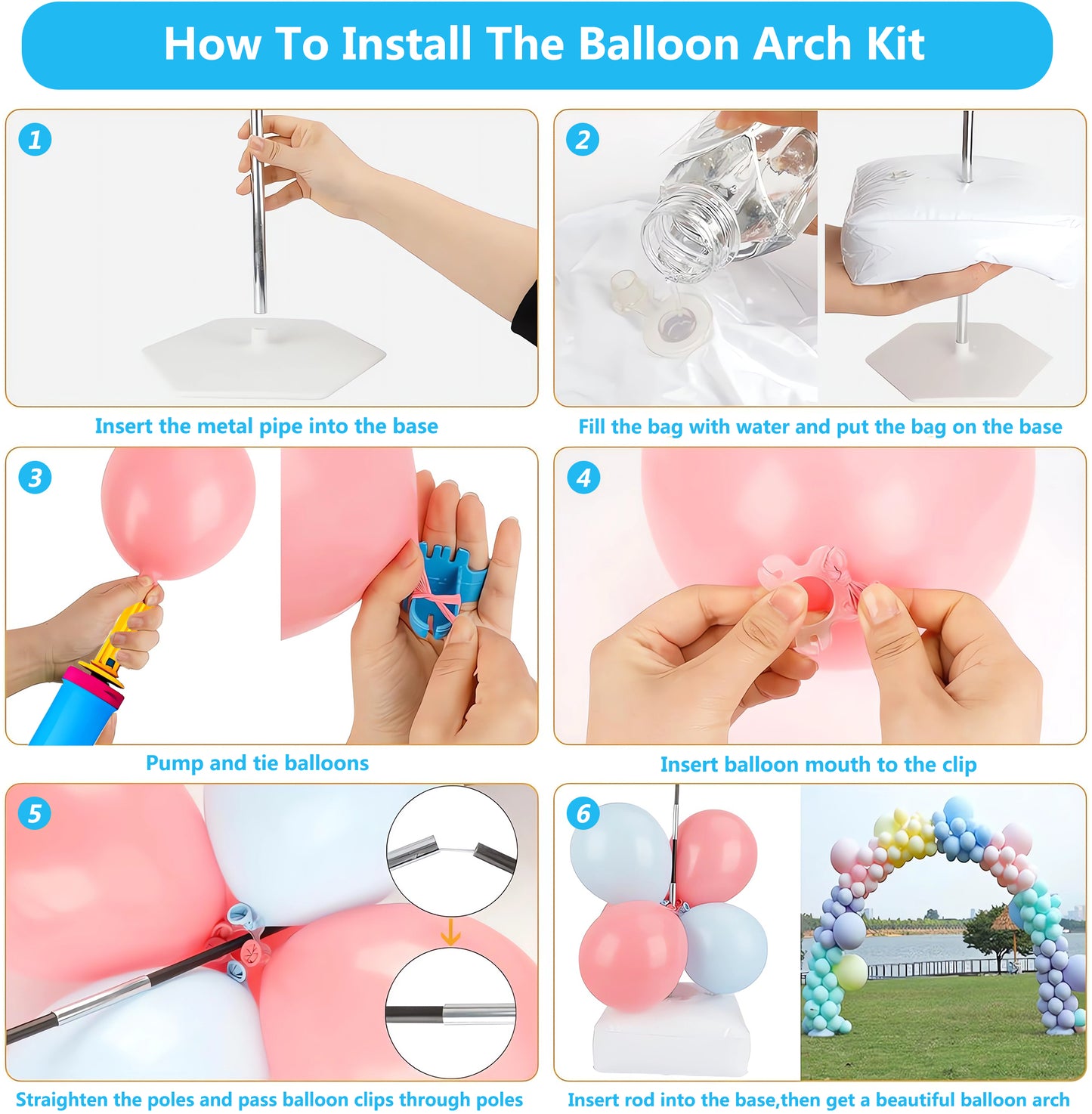 How To Install The Balloon Arch Kit

1

Insert the metal pipe into the base

2

Fill the bag with water and put the bag on the base

3

Pump and tie balloons

4

Insert balloon mouth to the clip

5

Straighten the poles and pass balloon clips through poles

6

Insert rod into the base,then get a beautiful balloon arch